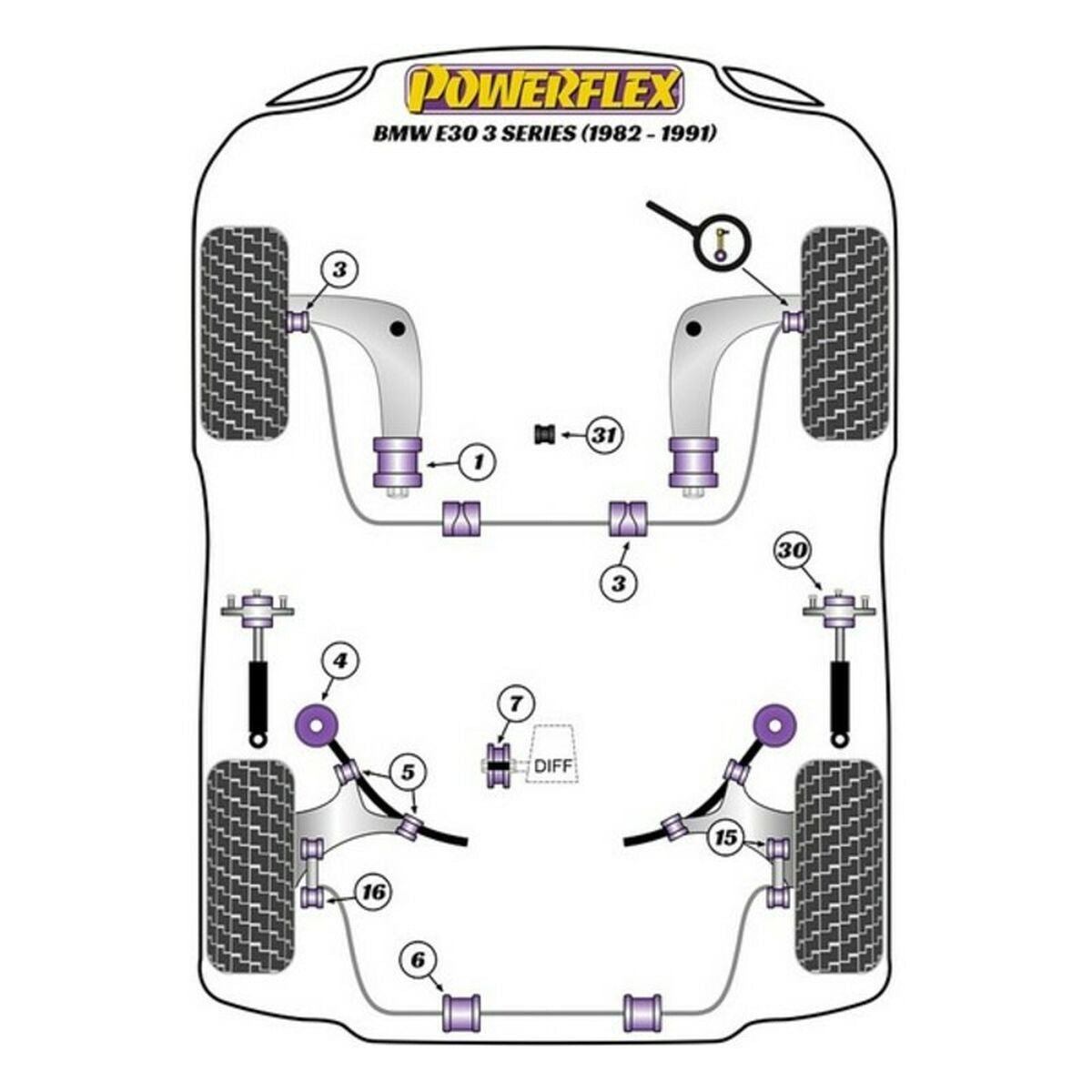 POWERFLEX
BMW E30 3 SERIES (1982 - 1991)

3
31
1
3
30
4
7
DIFF
5
15
16
6