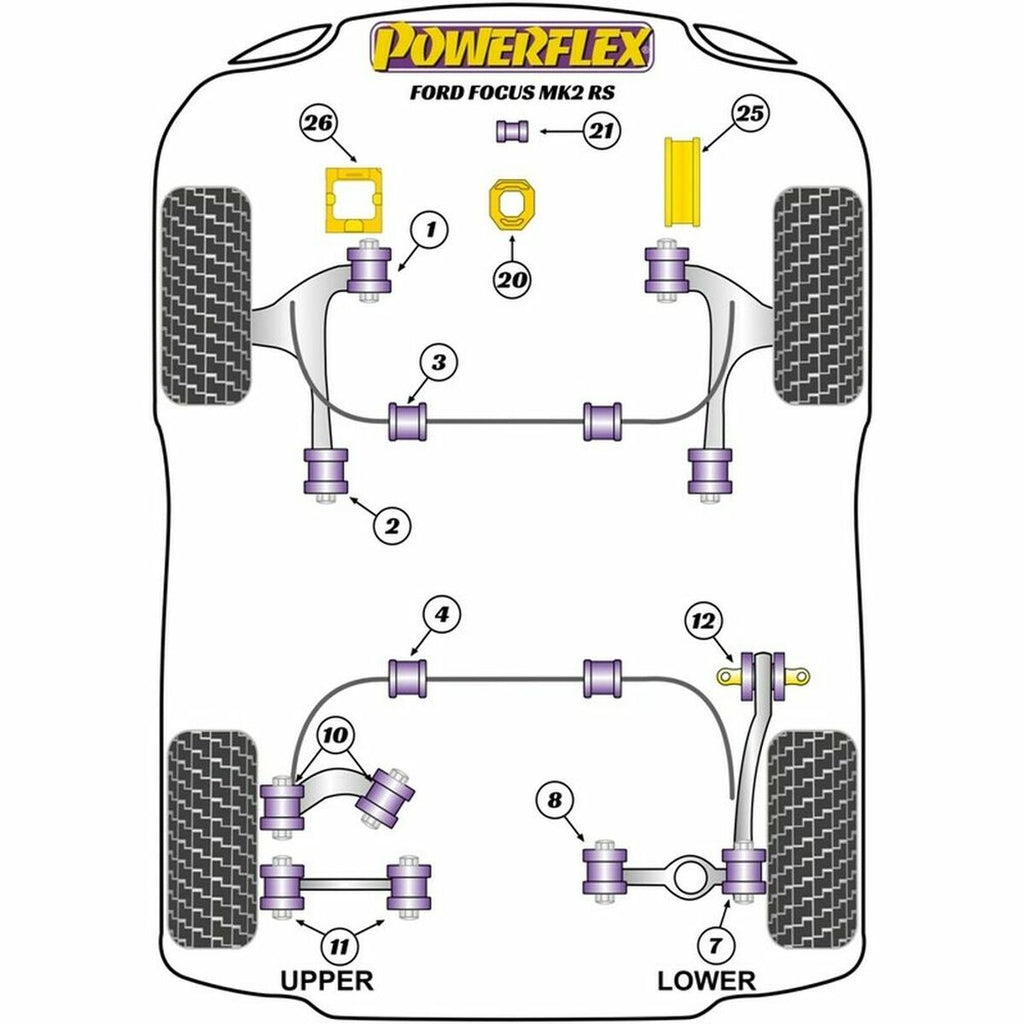 POWERFLEX

FORD FOCUS MK2 RS

26

21

25

1

20

3

2

4

12

10

8

11

7

UPPER

LOWER