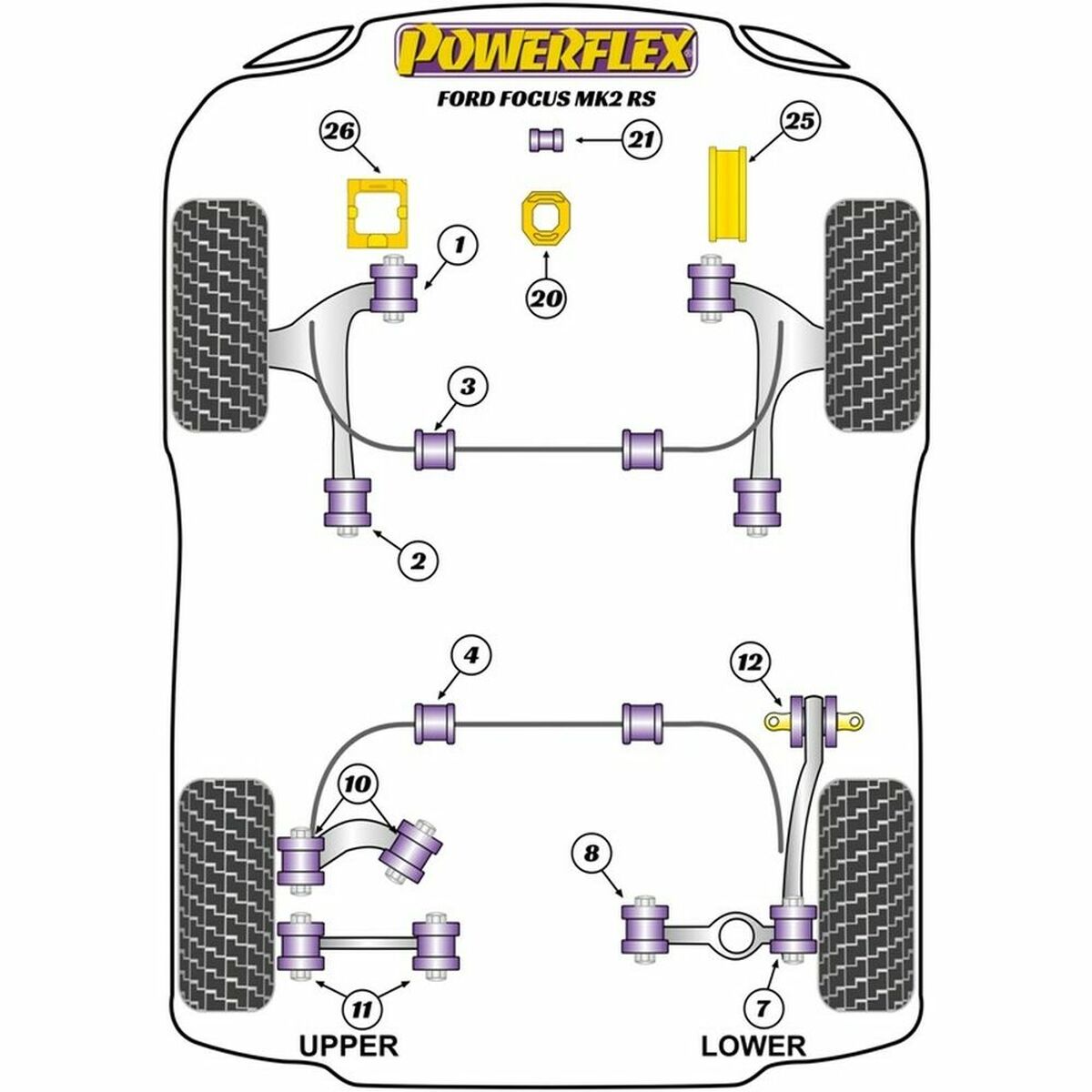 POWERFLEX

FORD FOCUS MK2 RS

26

21

25

1

20

3

2

4

12

10

8

11

7

UPPER

LOWER